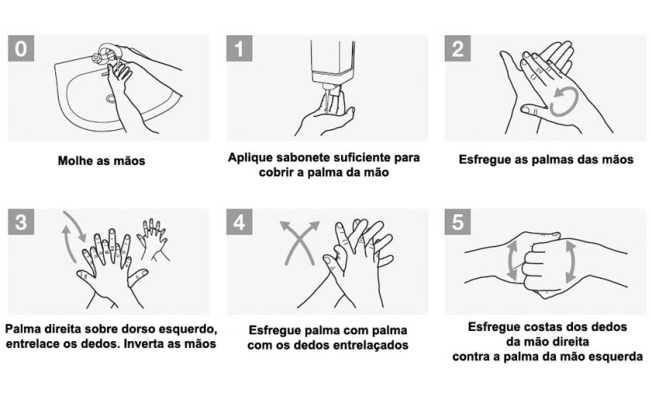 0

Molhe as mãos

1

Aplique sabonete suficiente para cobrir a palma da mão

2

Esfregue as palmas das mãos

3

Palma direita sobre dorso esquerdo, entrelace os dedos. Inverta as mãos

4

Esfregue palma com palma com os dedos entrelaçados

5

Esfregue costas dos dedos da mão direita contra a palma da mão esquerda